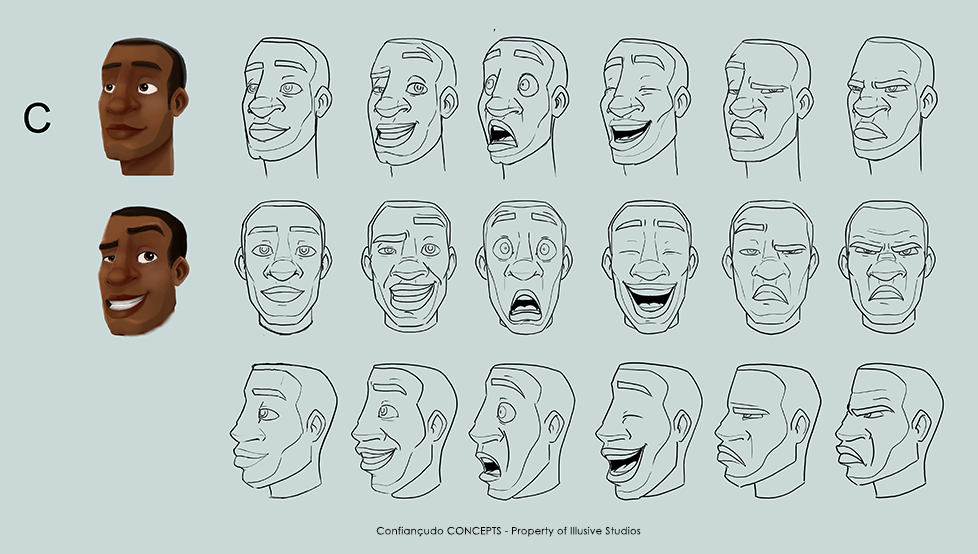 C

Confiançudo CONCEPTS - Property of Illusive Studios